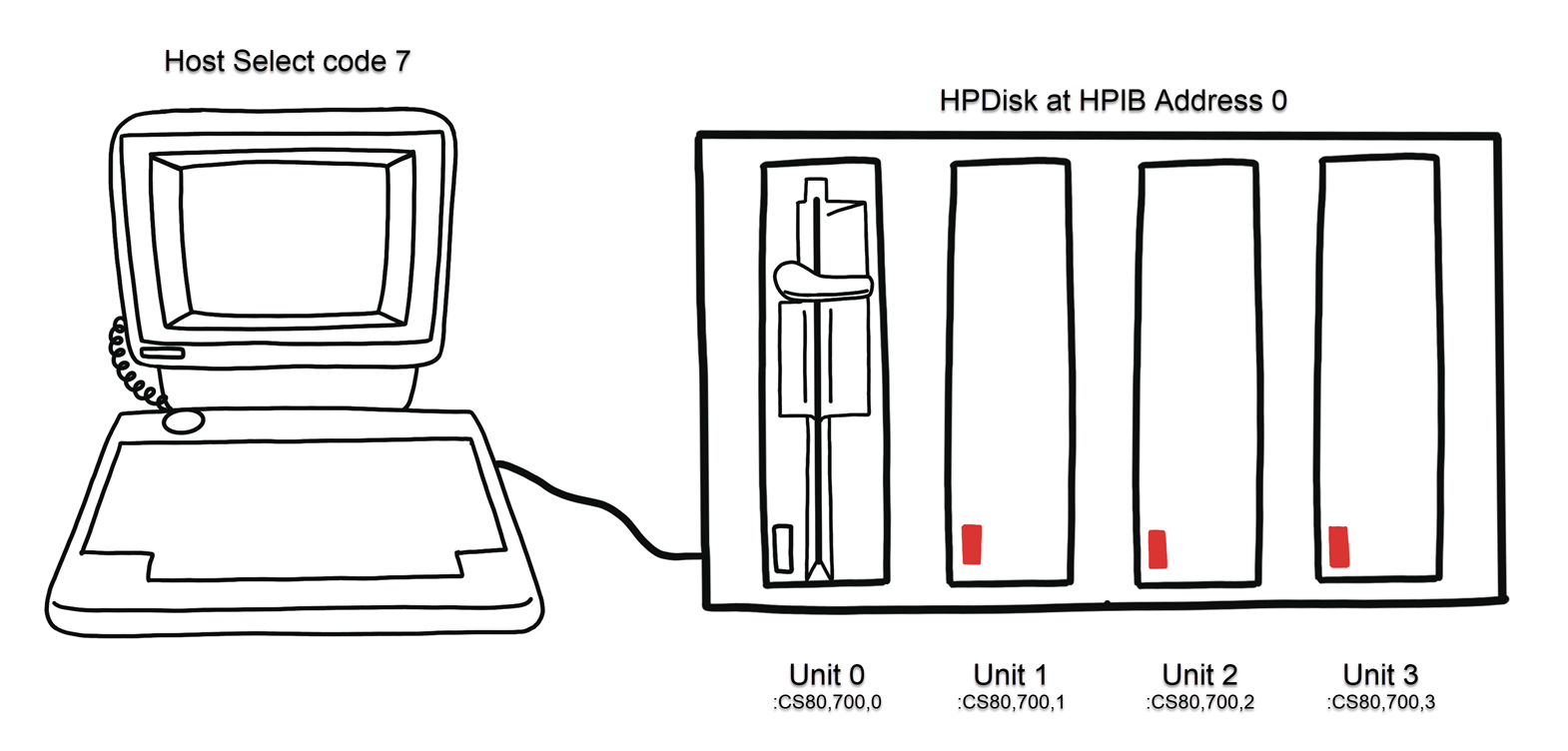 Host Select code 7

HPDisk at HPIB Address 0

Unit 0
:CS80,700,0

Unit 1
:CS80,700,1

Unit 2
:CS80,700,2

Unit 3
:CS80,700,3